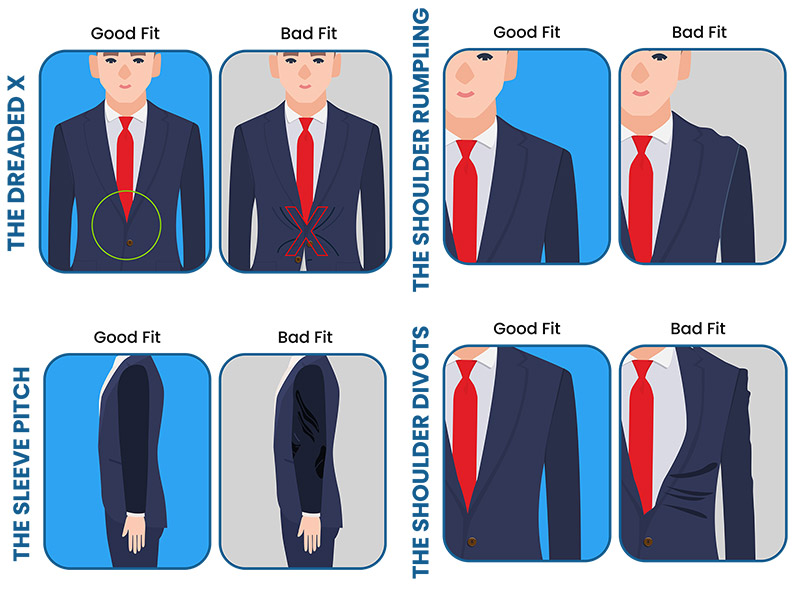 THE DREADED X

Good Fit

Bad Fit

THE SHOULDER RUMPLING

Good Fit

Bad Fit

THE SLEEVE PITCH

Good Fit

Bad Fit

THE SHOULDER DIVOTS

Good Fit

Bad Fit