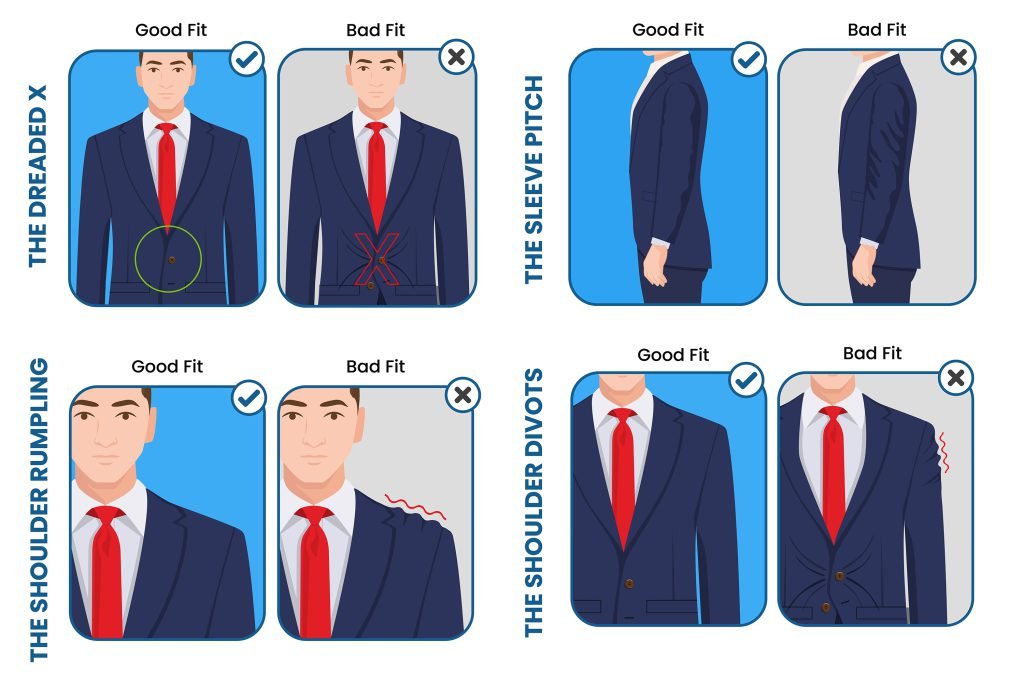 THE DREADED X

Good Fit

Bad Fit

THE SLEEVE PITCH

Good Fit

Bad Fit

THE SHOULDER RUMPLING

Good Fit

Bad Fit

THE SHOULDER DIVOTS

Good Fit

Bad Fit