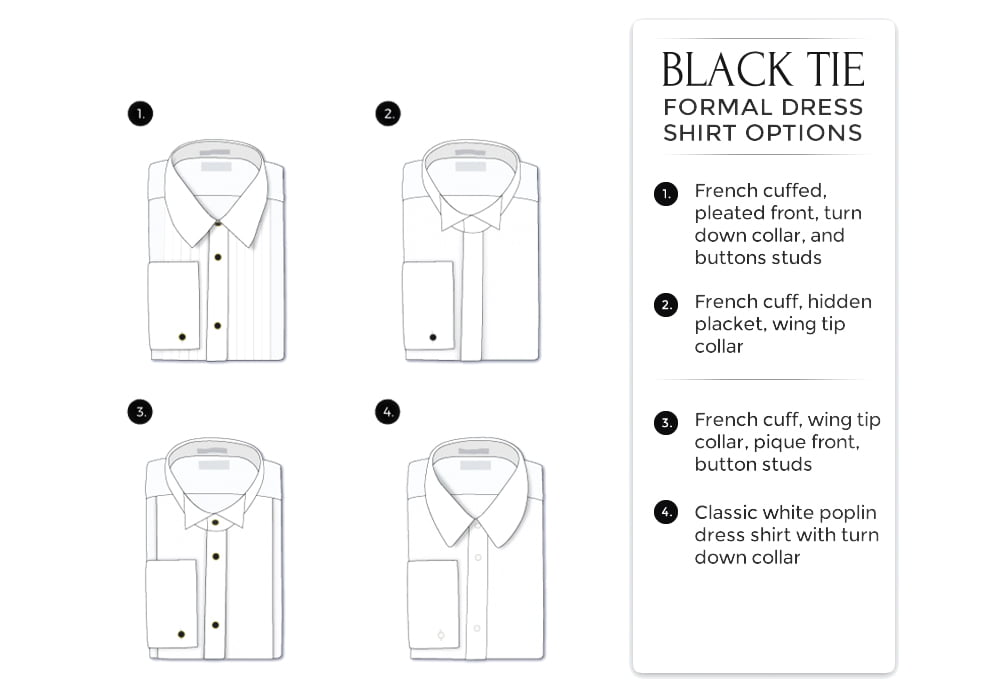 1.

2.

3.

4.

BLACK TIE
FORMAL DRESS SHIRT OPTIONS

1. French cuffed, pleated front, turn down collar, and buttons studs

2. French cuff, hidden placket, wing tip collar

3. French cuff, wing tip collar, pique front, button studs

4. Classic white poplin dress shirt with turn down collar